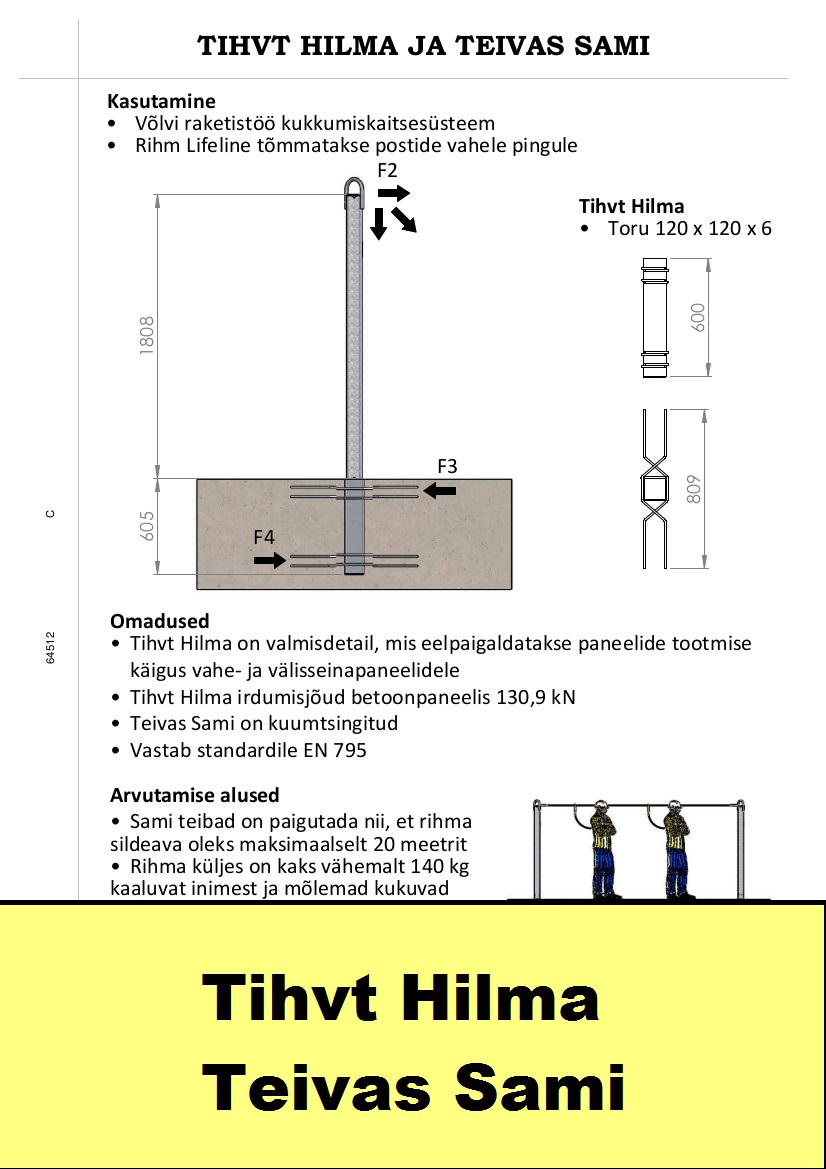 TIHVT HILMA JA TEIVAS SAMI

Kasutamine
• Võlvi raketistöö kukkumiskaitsesüsteem
• Rihm Lifeline tõmmatakse postide vahele pingule

F2

1808

605

F3

F4

Tihvt Hilma
• Toru 120 x 120 x 6

600

809

C

64512

Omadused
• Tihvt Hilma on valmisdetail, mis eelpaigaldatakse paneelide tootmise käigus vahe- ja välisseinapaneelidele
• Tihvt Hilma irdumisjõud betoonpaneelis 130,9 kN
• Teivas Sami on kuumtsingitud
• Vastab standardile EN 795

Arvutamise alused
• Sami teibad on paigutada nii, et rihma sildeava oleks maksimaalselt 20 meetrit
• Rihma küljes on kaks vähemalt 140 kg kaaluvat inimest ja mõlemad kukuvad

Tihvt Hilma
Teivas Sami